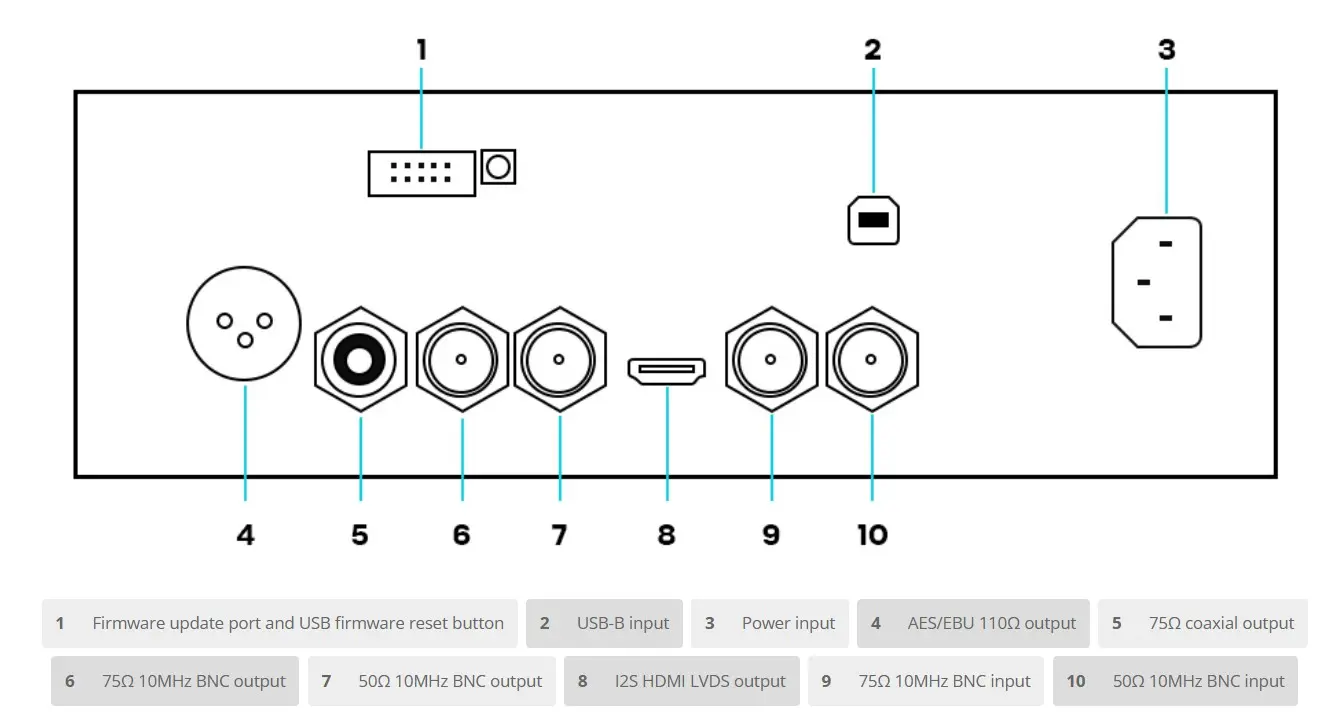 1
2
3
4
5
6
7
8
9
10

1 Firmware update port and USB firmware reset button
2 USB-B input
3 Power input
4 AES/EBU 110Ω output
5 75Ω coaxial output
6 75Ω 10MHz BNC output
7 50Ω 10MHz BNC output
8 I2S HDMI LVDS output
9 75Ω 10MHz BNC input
10 50Ω 10MHz BNC input